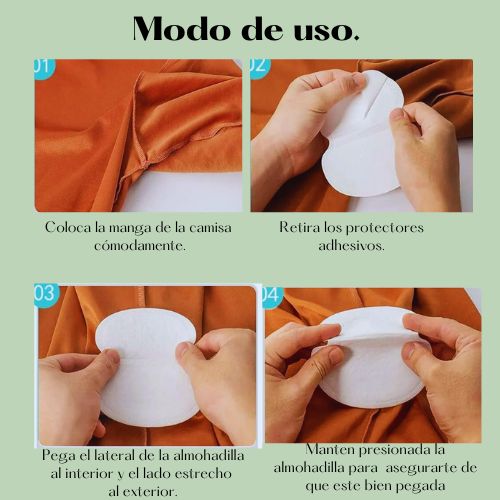 Modo de uso.

01

Coloca la manga de la camisa cómodamente.

02

Retira los protectores adhesivos.

03

Pega el lateral de la almohadilla al interior y el lado estrecho al exterior.

04

Manten presionada la almohadilla para asegurarte de que este bien pegada